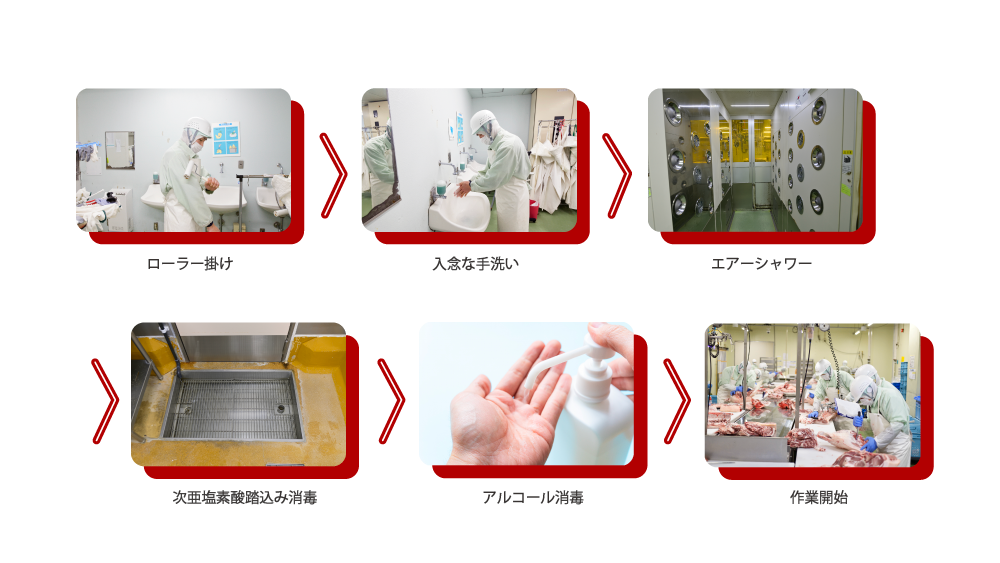 ローラー掛け

入念な手洗い

エアーシャワー

次亜塩素酸踏込み消毒

アルコール消毒

作業開始